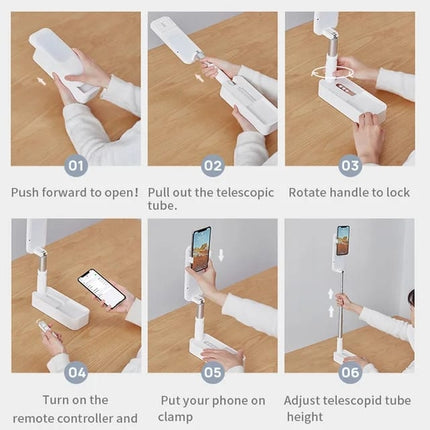 01

Push forward to open!

02

Pull out the telescopic tube.

03

Rotate handle to lock

04

Turn on the remote controller and

05

Put your phone on clamp

06

Adjust telescopid tube height